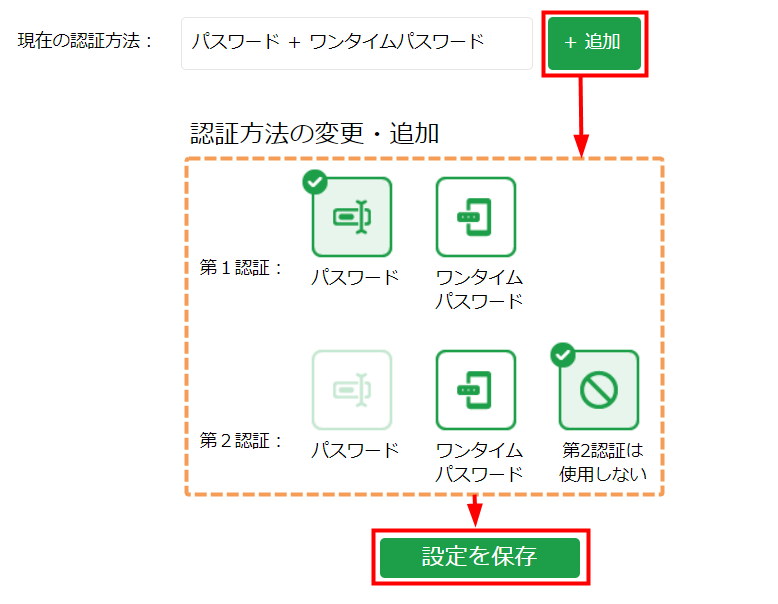 現在の認証方法： パスワード + ワンタイムパスワード

+ 追加

認証方法の変更・追加

第１認証： パスワード ワンタイムパスワード

第２認証： パスワード ワンタイムパスワード 第2認証は使用しない

設定を保存